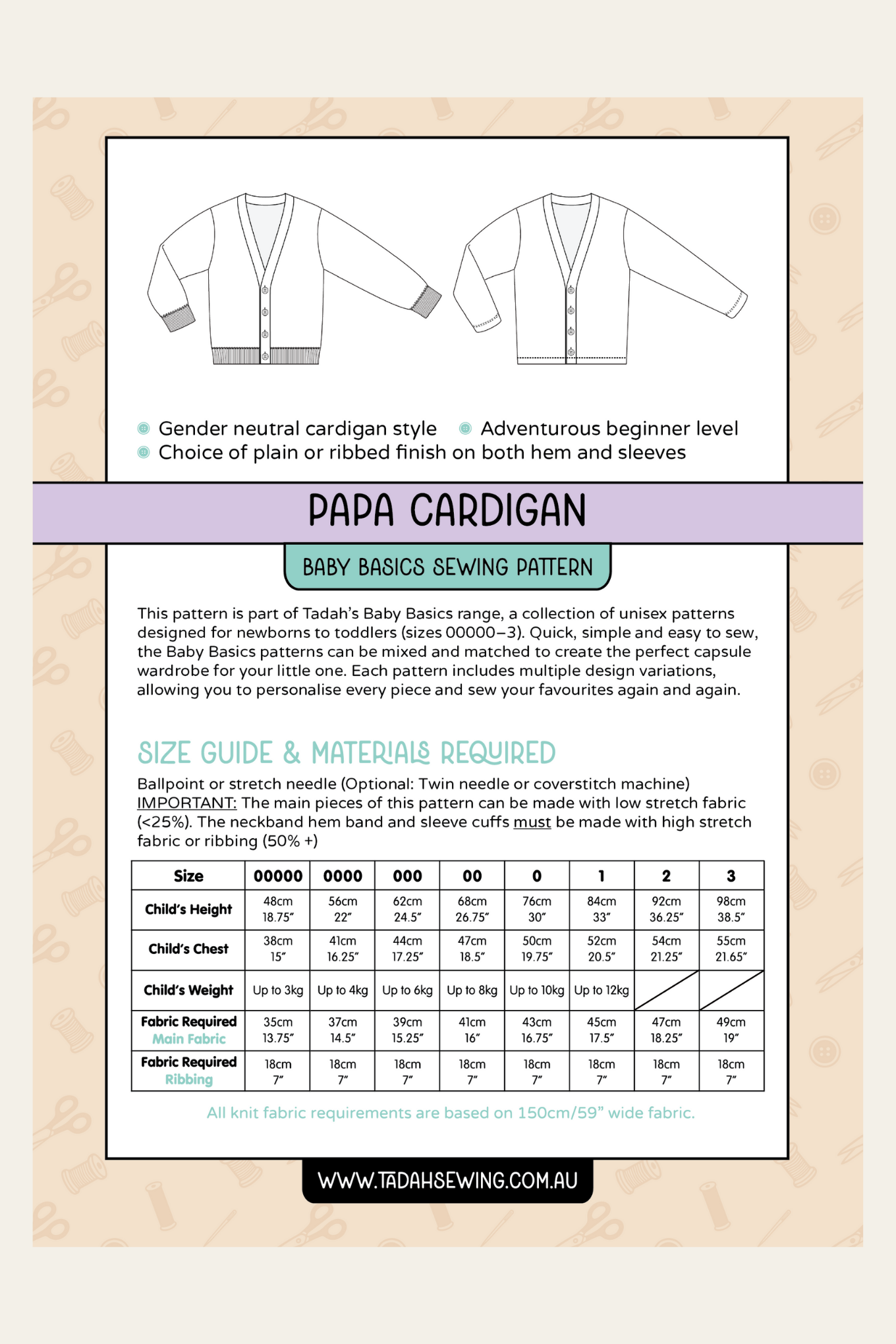 Gender neutral cardigan style
Adventurous beginner level
Choice of plain or ribbed finish on both hem and sleeves

PAPA CARDIGAN

BABY BASICS SEWING PATTERN

This pattern is part of Tadah's Baby Basics range, a collection of unisex patterns designed for newborns to toddlers (sizes 00000–3). Quick, simple and easy to sew, the Baby Basics patterns can be mixed and matched to create the perfect capsule wardrobe for your little one. Each pattern includes multiple design variations, allowing you to personalise every piece and sew your favourites again and again.

SIZE GUIDE & MATERIALS REQUIRED

Ballpoint or stretch needle (Optional: Twin needle or coverstitch machine)
IMPORTANT: The main pieces of this pattern can be made with low stretch fabric (<25%). The neckband hem band and sleeve cuffs must be made with high stretch fabric or ribbing (50% +)

| Size | 00000 | 0000 | 000 | 00 | 0 | 1 | 2 | 3 |
|---|---|---|---|---|---|---|---|---|
| Child's Height | 48cm 18.75" | 56cm 22" | 62cm 24.5" | 68cm 26.75" | 76cm 30" | 84cm 33" | 92cm 36.25" | 98cm 38.5" |
| Child's Chest | 38cm 15" | 41cm 16.25" | 44cm 17.25" | 47cm 18.5" | 50cm 19.75" | 52cm 20.5" | 54cm 21.25" | 55cm 21.65" |
| Child's Weight | Up to 3kg | Up to 4kg | Up to 6kg | Up to 8kg | Up to 10kg | Up to 12kg | | |
| Fabric Required Main Fabric | 35cm 13.75" | 37cm 14.5" | 39cm 15.25" | 41cm 16" | 43cm 16.75" | 45cm 17.5" | 47cm 18.25" | 49cm 19" |
| Fabric Required Ribbing | 18cm 7" | 18cm 7" | 18cm 7" | 18cm 7" | 18cm 7" | 18cm 7" | 18cm 7" | 18cm 7" |

All knit fabric requirements are based on 150cm/59" wide fabric.

WWW.TADAHSEWING.COM.AU